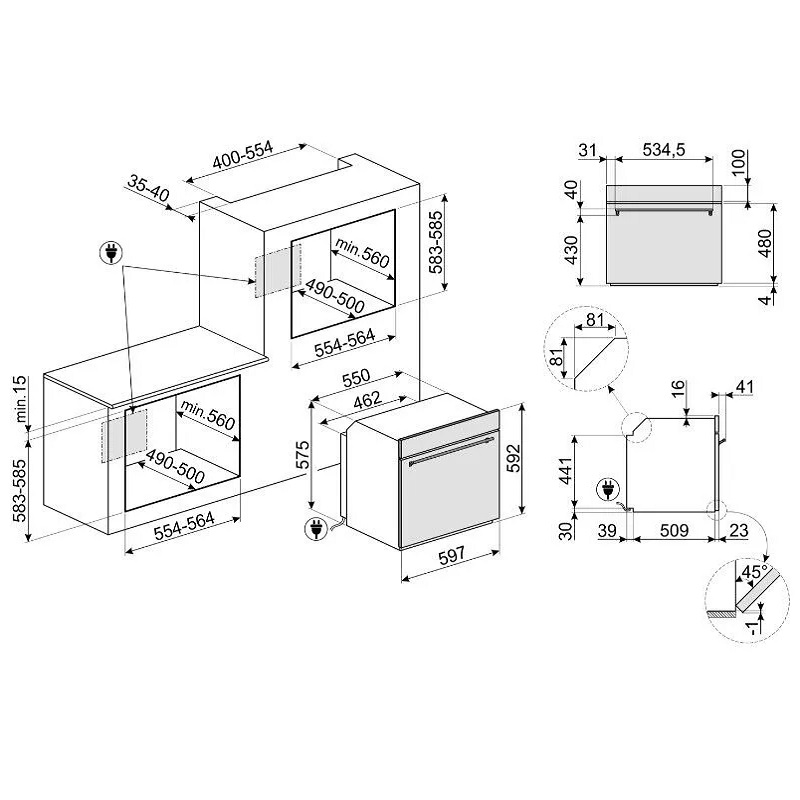 400-554
35-40
583-585
min.560
490-500
554-564
min.15
583-585
min.560
490-500
554-564
550
462
575
592
597
31
534,5
100
40
430
480
4
81
81
16
41
441
30
39
509
23
45°
-1